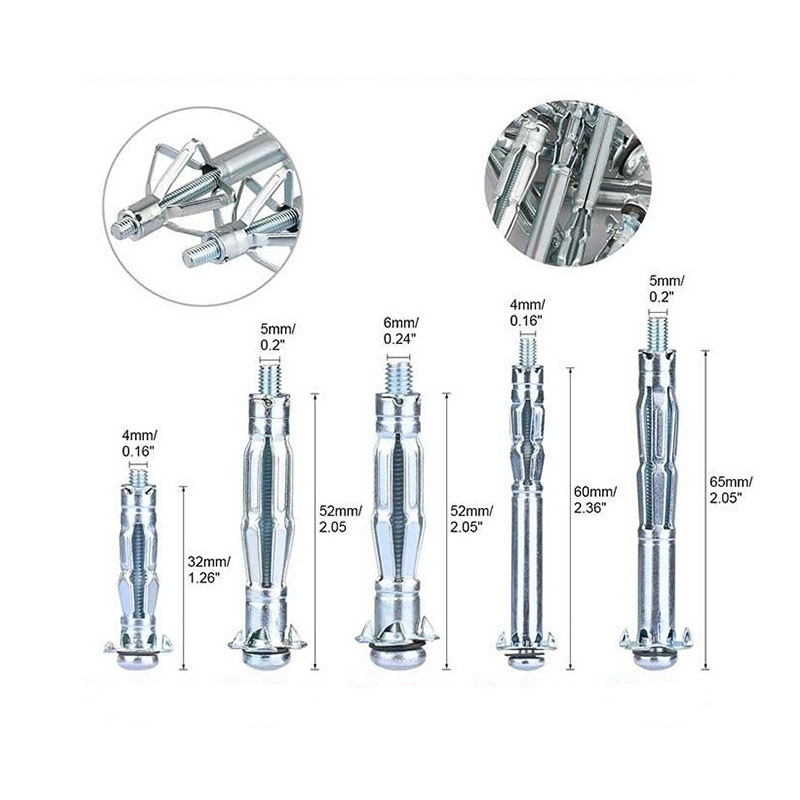 4mm/
0.16"

32mm/
1.26"

5mm/
0.2"

52mm/
2.05

6mm/
0.24"

52mm/
2.05"

4mm/
0.16"

60mm/
2.36"

5mm/
0.2"

65mm/
2.05"