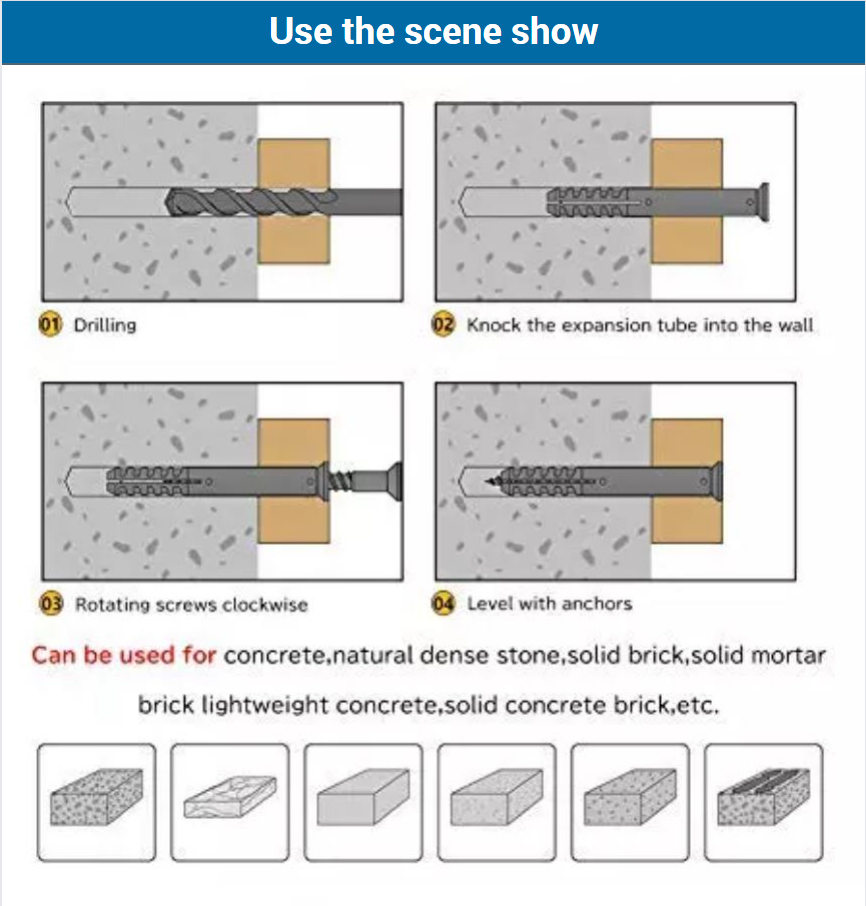 Use the scene show

01 Drilling

02 Knock the expansion tube into the wall

03 Rotating screws clockwise

04 Level with anchors

Can be used for concrete,natural dense stone,solid brick,solid mortar brick lightweight concrete,solid concrete brick,etc.